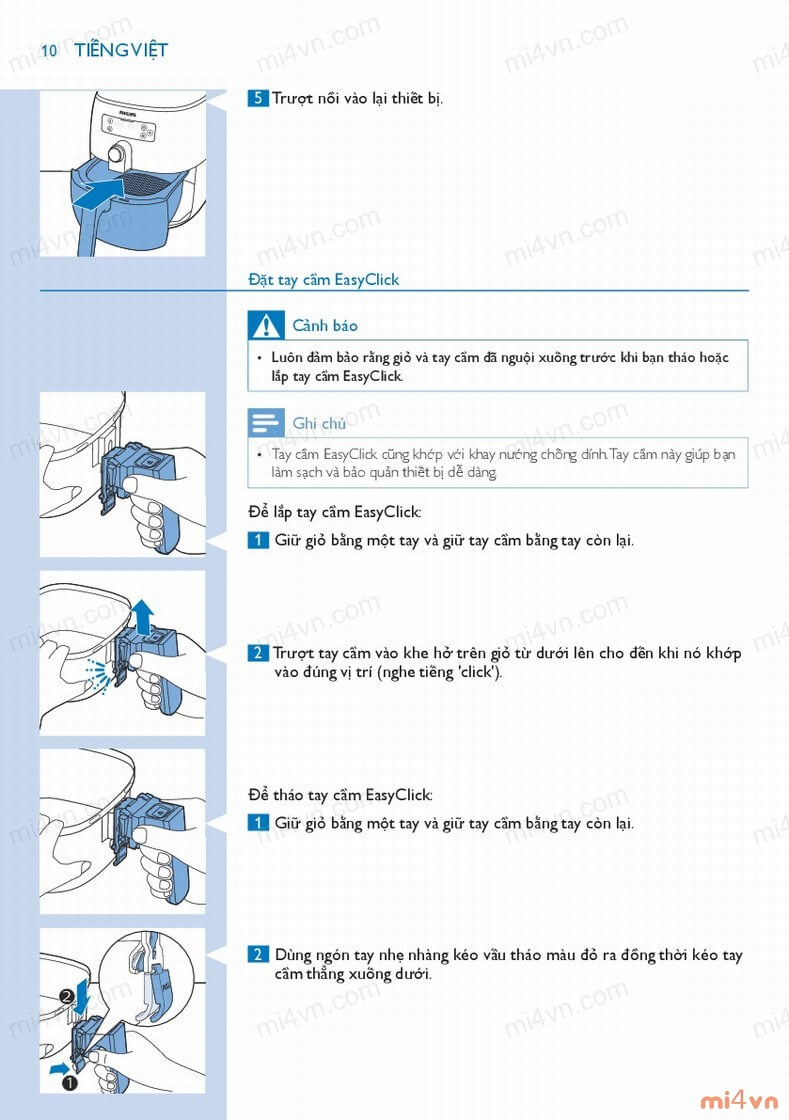 10 TIẾNG VIỆT

PHILIPS

5 Trượt nồi vào lại thiết bị.

Đặt tay cầm EasyClick

Cảnh báo

• Luôn đảm bảo rằng giỏ và tay cầm đã nguội xuống trước khi bạn tháo hoặc lắp tay cầm EasyClick.

Ghi chú

• Tay cầm EasyClick cũng khớp với khay nướng chống dính. Tay cầm này giúp bạn làm sạch và bảo quản thiết bị dễ dàng

Để lắp tay cầm EasyClick:

1 Giữ giỏ bằng một tay và giữ tay cầm bằng tay còn lại.

2 Trượt tay cầm vào khe hở trên giỏ từ dưới lên cho đến khi nó khớp vào đúng vị trí (nghe tiếng 'click').

Để tháo tay cầm EasyClick:

1 Giữ giỏ bằng một tay và giữ tay cầm bằng tay còn lại.

2 Dùng ngón tay nhẹ nhàng kéo vấu tháo màu đỏ ra đồng thời kéo tay cầm thẳng xuống dưới.

2
1

mi4vn.com

mi4vn